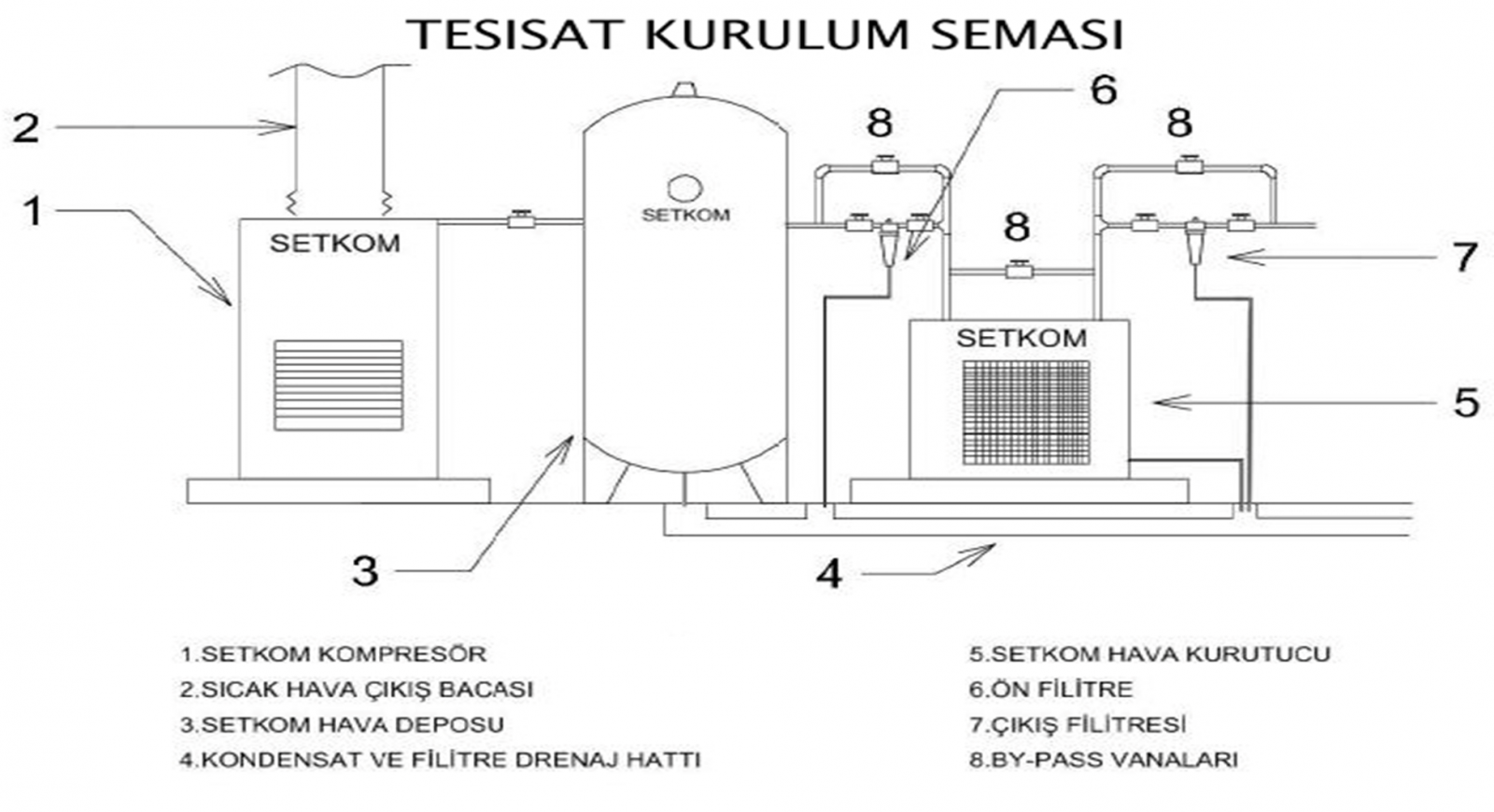 TESISAT KURULUM SEMASI

2

1

SETKOM

SETKOM

6

8

8

8

7

SETKOM

5

3

4

1.SETKOM KOMPRESÖR
2.SICAK HAVA ÇIKIŞ BACASI
3.SETKOM HAVA DEPOSU
4.KONDENSAT VE FİLİTRE DRENAJ HATTI

5.SETKOM HAVA KURUTUCU
6.ÖN FİLİTRE
7.ÇIKIŞ FİLİTRESİ
8.BY-PASS VANALARI